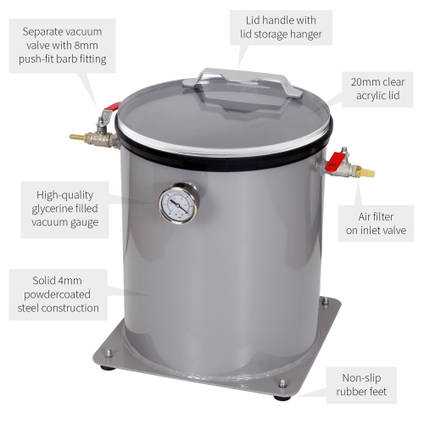 Separate vacuum valve with 8mm push-fit barb fitting

Lid handle with lid storage hanger

20mm clear acrylic lid

High-quality glycerine filled vacuum gauge

Air filter on inlet valve

Solid 4mm powdercoated steel construction

Non-slip rubber feet